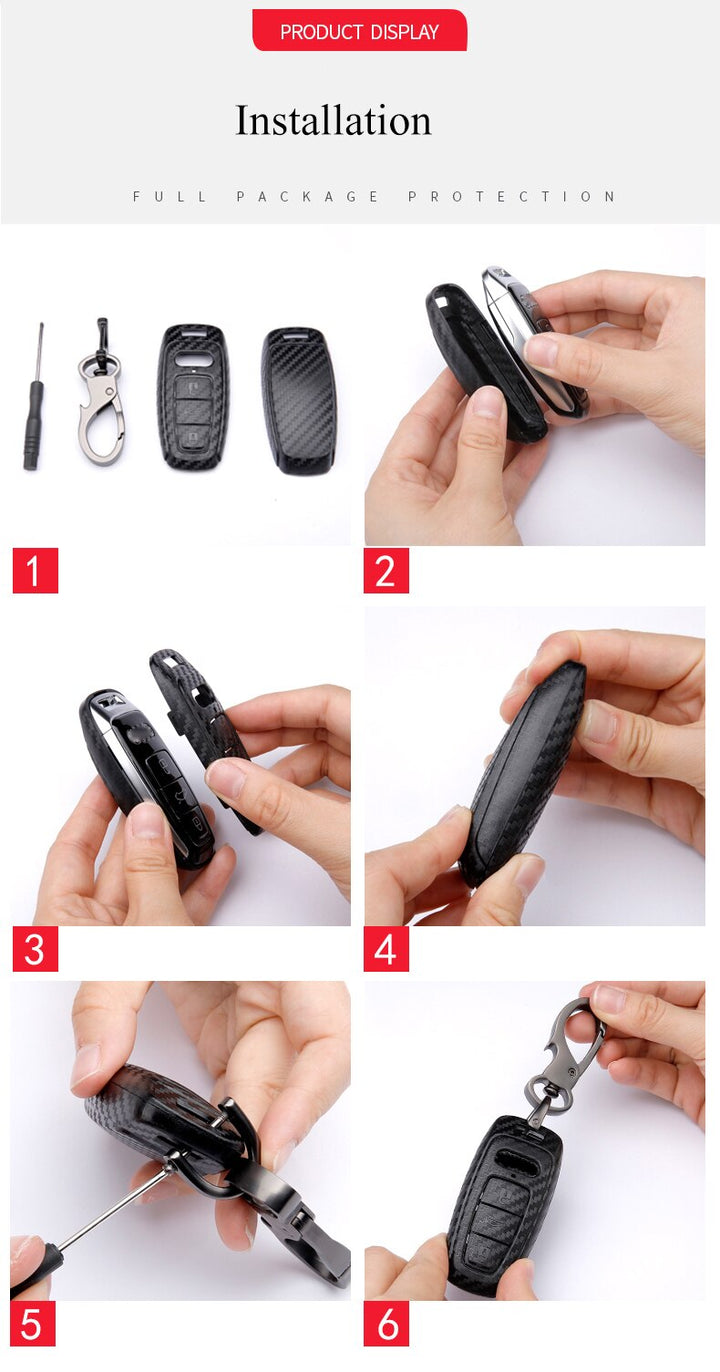 PRODUCT DISPLAY

Installation

FULL PACKAGE PROTECTION

1

2

3

4

5

6