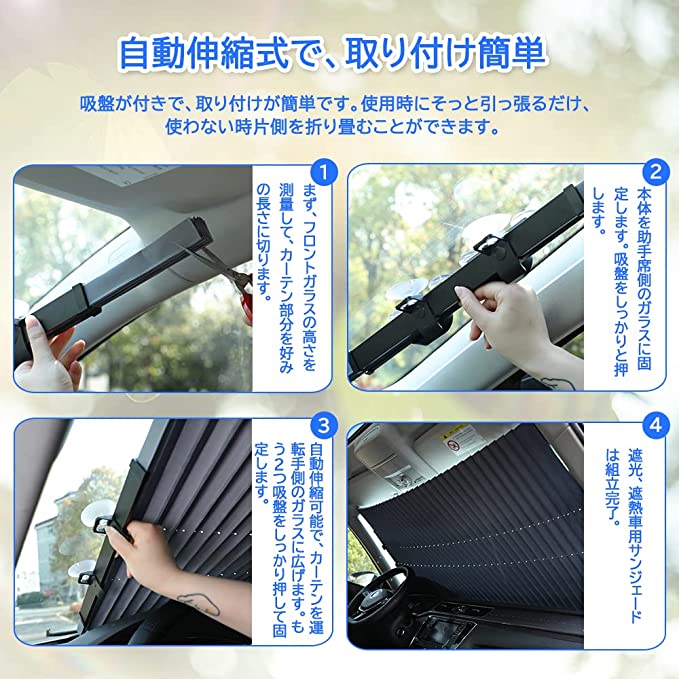 自動伸縮式で、取り付け簡単

吸盤が付きで、取り付けが簡単です。使用時にそっと引っ張るだけ、使わない時片側を折り畳むことができます。

1
まず、フロントガラスの高さを測量して、カーテン部分を好みの長さに切ります。

2
本体を助手席側のガラスに固定します。吸盤をしっかりと押します。

3
自動伸縮可能で、カーテンを運転手側のガラスに広げます。もう2つ吸盤をしっかり押して固定します。

4
遮光、遮熱車用サンジェードは組立完了。