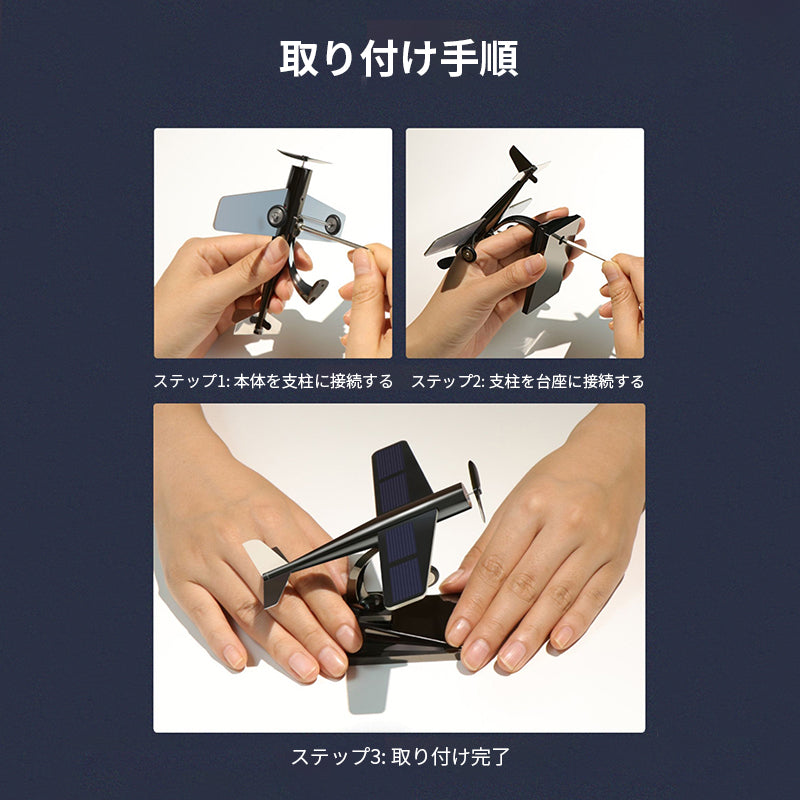 取り付け手順

ステップ1: 本体を支柱に接続する

ステップ2: 支柱を台座に接続する

ステップ3: 取り付け完了