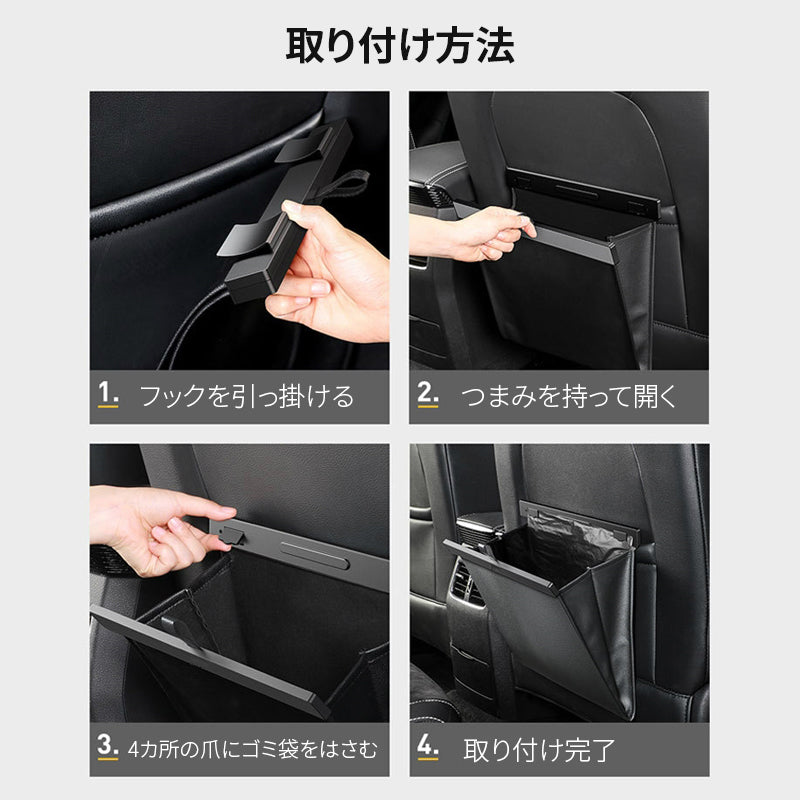 取り付け方法

1. フックを引っ掛ける

2. つまみを持って開く

3. 4カ所の爪にゴミ袋をはさむ

4. 取り付け完了